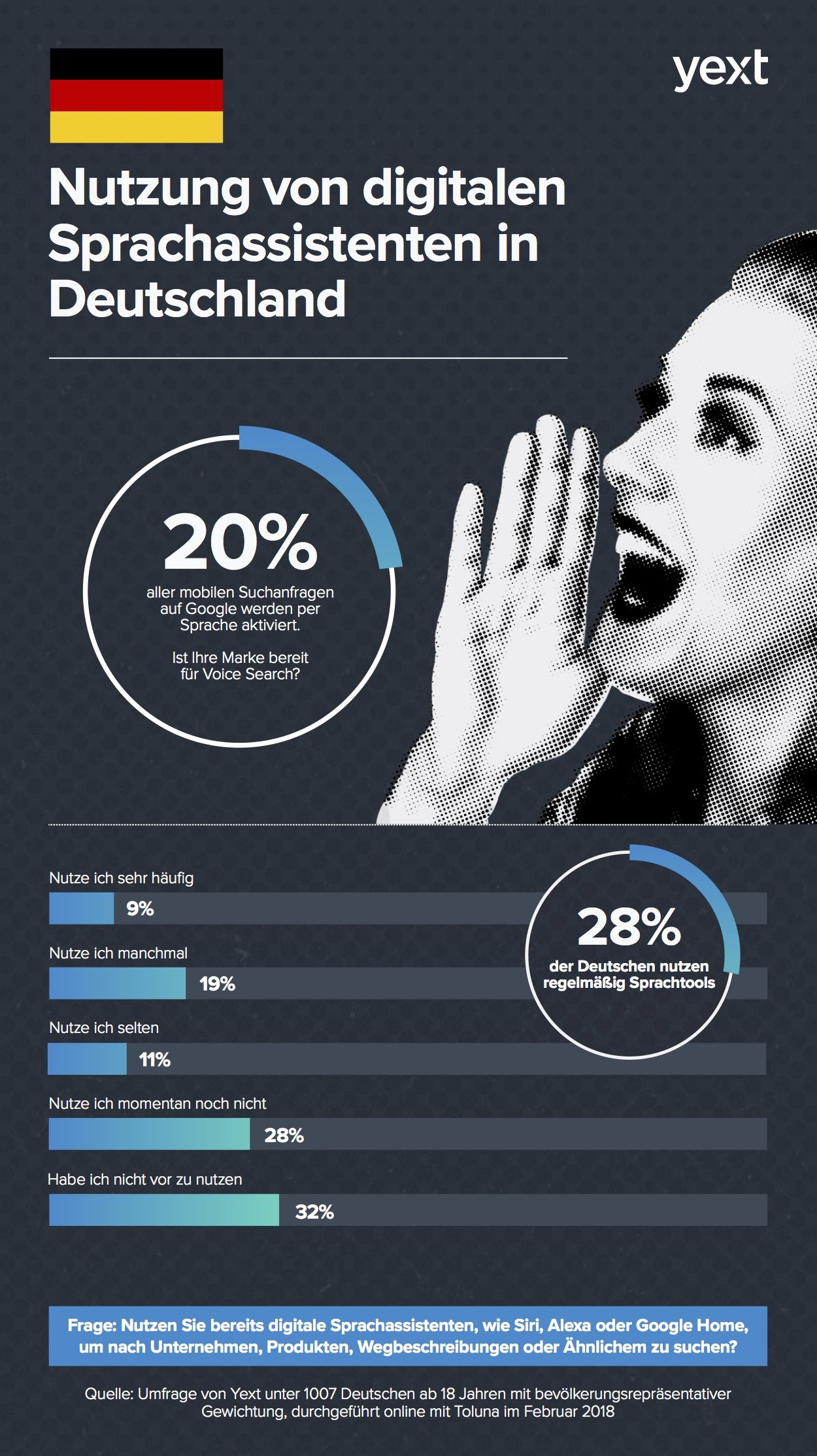 yext

Nutzung von digitalen Sprachassistenten in Deutschland

20%
aller mobilen Suchanfragen auf Google werden per Sprache aktiviert.

Ist Ihre Marke bereit für Voice Search?

Nutze ich sehr häufig
9%

Nutze ich manchmal
19%

Nutze ich selten
11%

Nutze ich momentan noch nicht
28%

Habe ich nicht vor zu nutzen
32%

28%
der Deutschen nutzen regelmäßig Sprachtools

Frage: Nutzen Sie bereits digitale Sprachassistenten, wie Siri, Alexa oder Google Home, um nach Unternehmen, Produkten, Wegbeschreibungen oder Ähnlichem zu suchen?

Quelle: Umfrage von Yext unter 1007 Deutschen ab 18 Jahren mit bevölkerungsrepräsentativer Gewichtung, durchgeführt online mit Toluna im Februar 2018